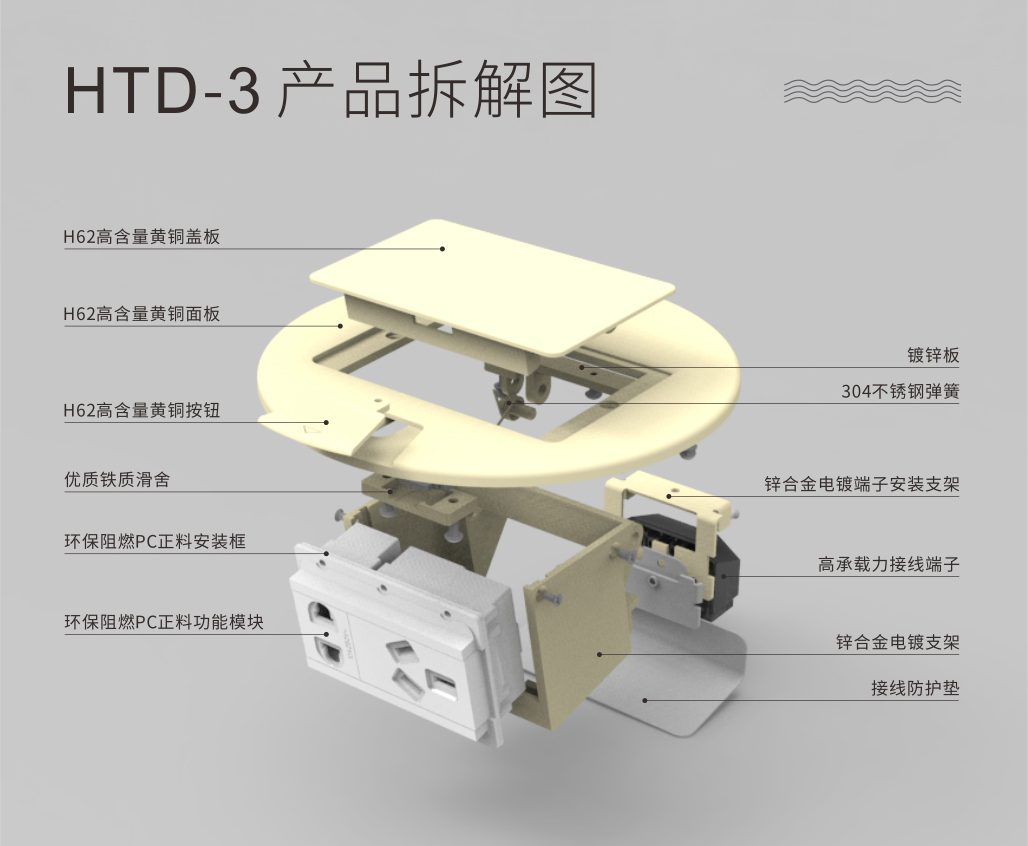 HTD-3 产品拆解图

H62高含量黄铜盖板

H62高含量黄铜面板

H62高含量黄铜按钮

优质铁质滑舍

环保阻燃PC正料安装框

环保阻燃PC正料功能模块

镀锌板

304不锈钢弹簧

锌合金电镀端子安装支架

高承载力接线端子

锌合金电镀支架

接线防护垫